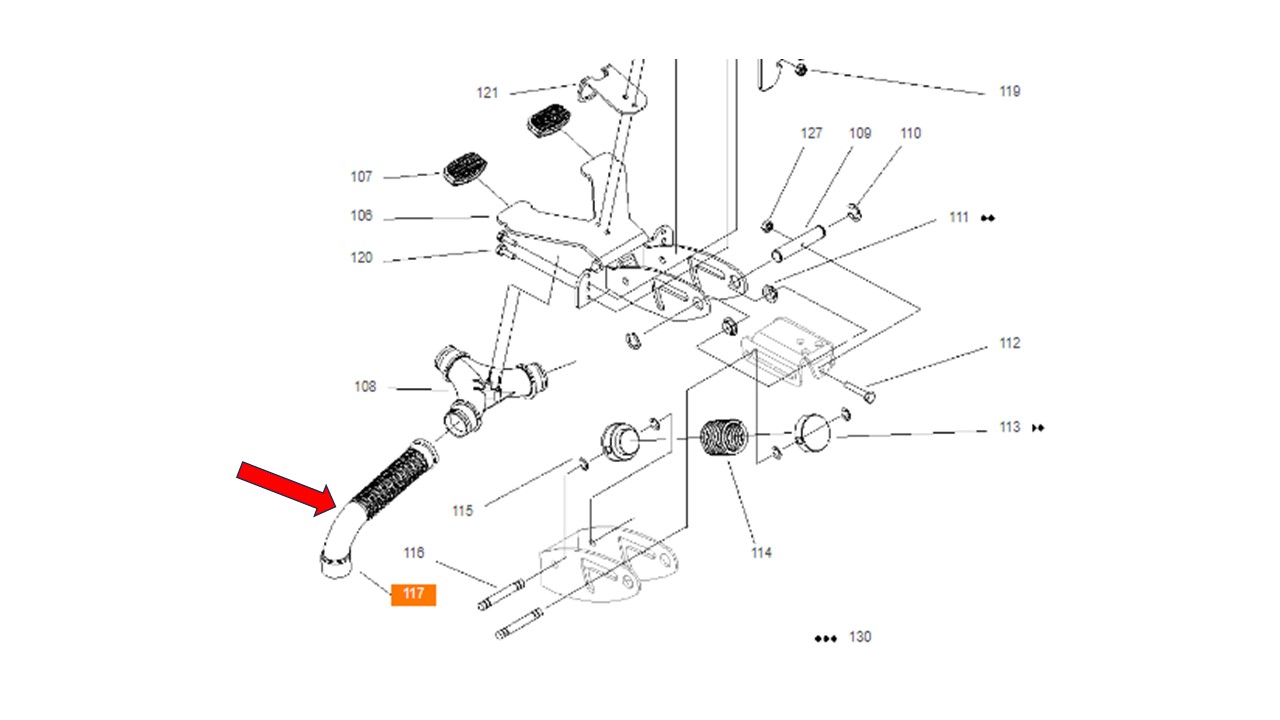 121
119
127
109
110
107
106
111 ◆◆
120
112
108
113 ◆◆
115
114
116
117
◆◆◆ 130