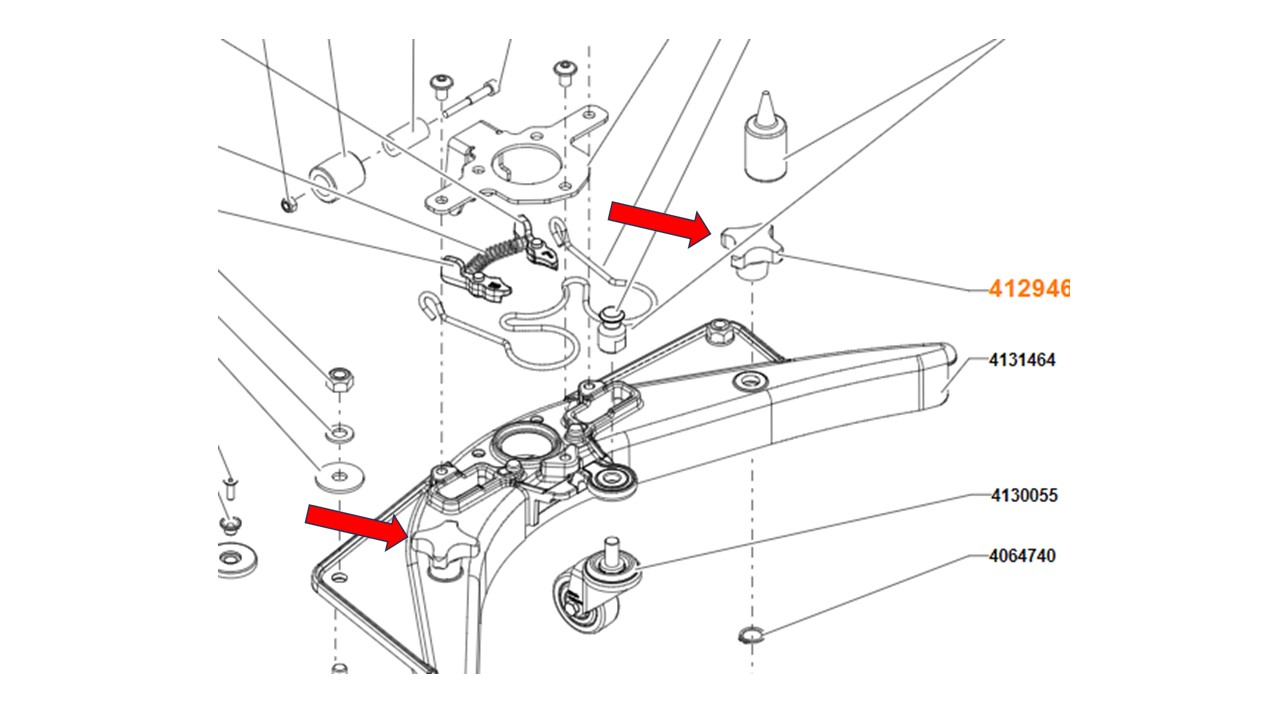 412946
4131464
4130055
4064740